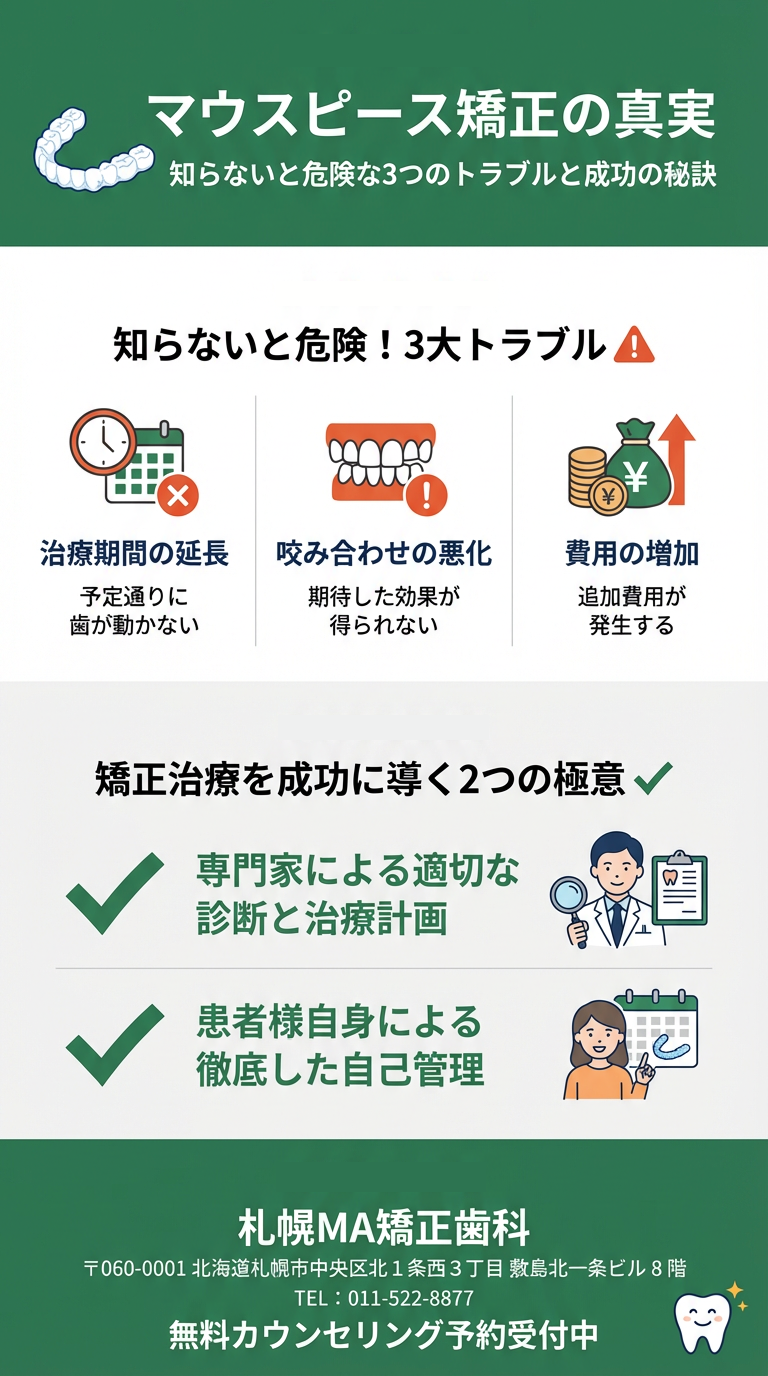 マウスピース矯正の真実
知らないと危険な3つのトラブルと成功の秘訣

知らないと危険！3大トラブル

治療期間の延長
予定通りに歯が動かない

咬み合わせの悪化
期待した効果が得られない

費用の増加
追加費用が発生する

矯正治療を成功に導く2つの極意

専門家による適切な診断と治療計画

患者様自身による徹底した自己管理

札幌MA矯正歯科
〒060-0001 北海道札幌市中央区北１条西３丁目 敷島北一条ビル８階
TEL：011-522-8877
無料カウンセリング予約受付中